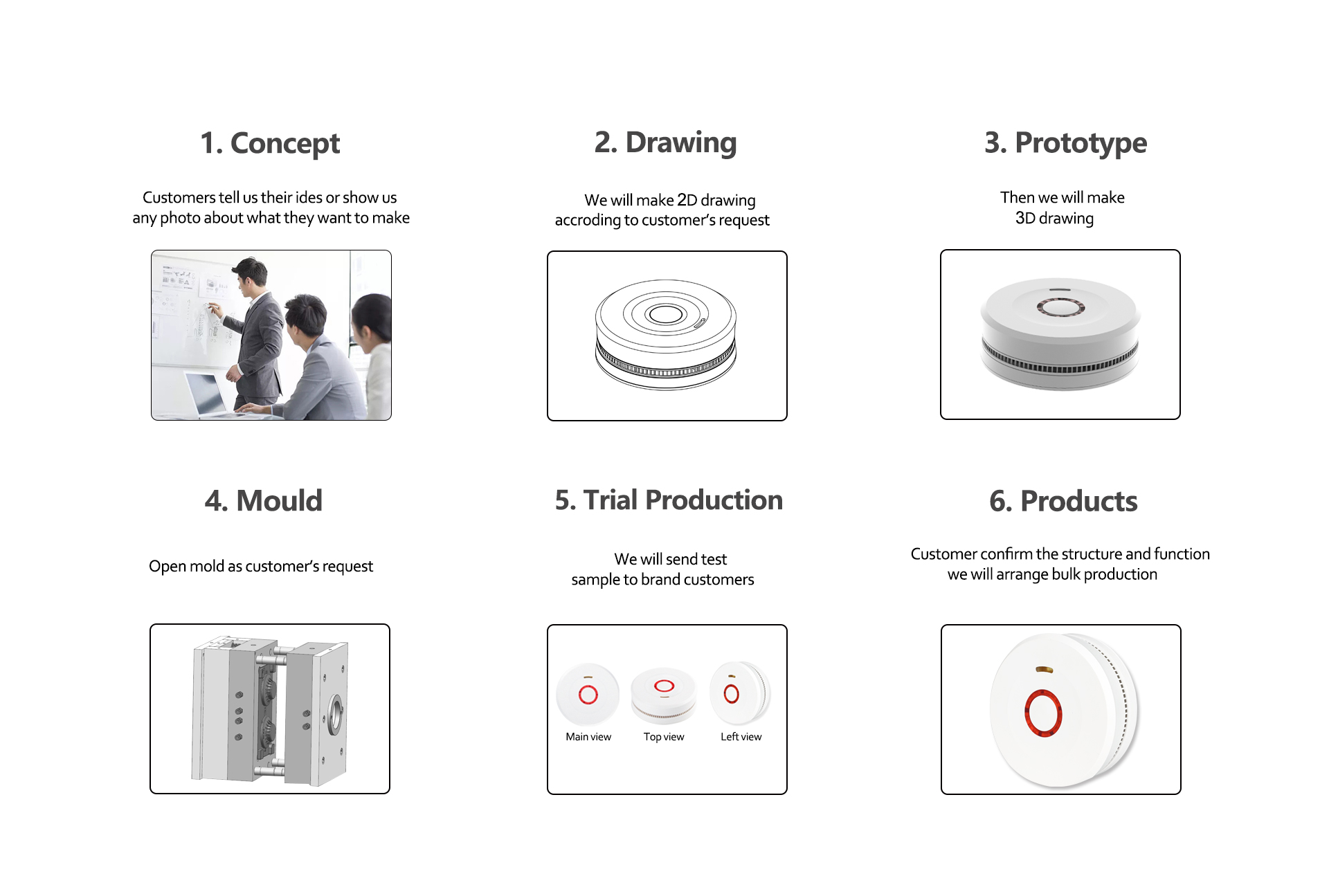 1. Concept

Customers tell us their ides or show us any photo about what they want to make

2. Drawing

We will make 2D drawing accroding to customer's request

3. Prototype

Then we will make 3D drawing

4. Mould

Open mold as customer's request

5. Trial Production

We will send test sample to brand customers

Main view

Top view

Left view

6. Products

Customer confirm the structure and function we will arrange bulk production